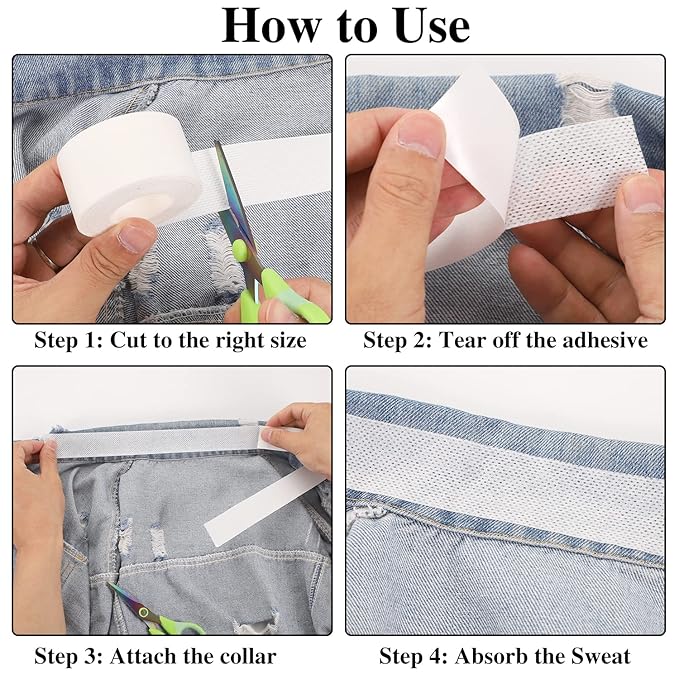 How to Use

Step 1: Cut to the right size

Step 2: Tear off the adhesive

Step 3: Attach the collar

Step 4: Absorb the Sweat